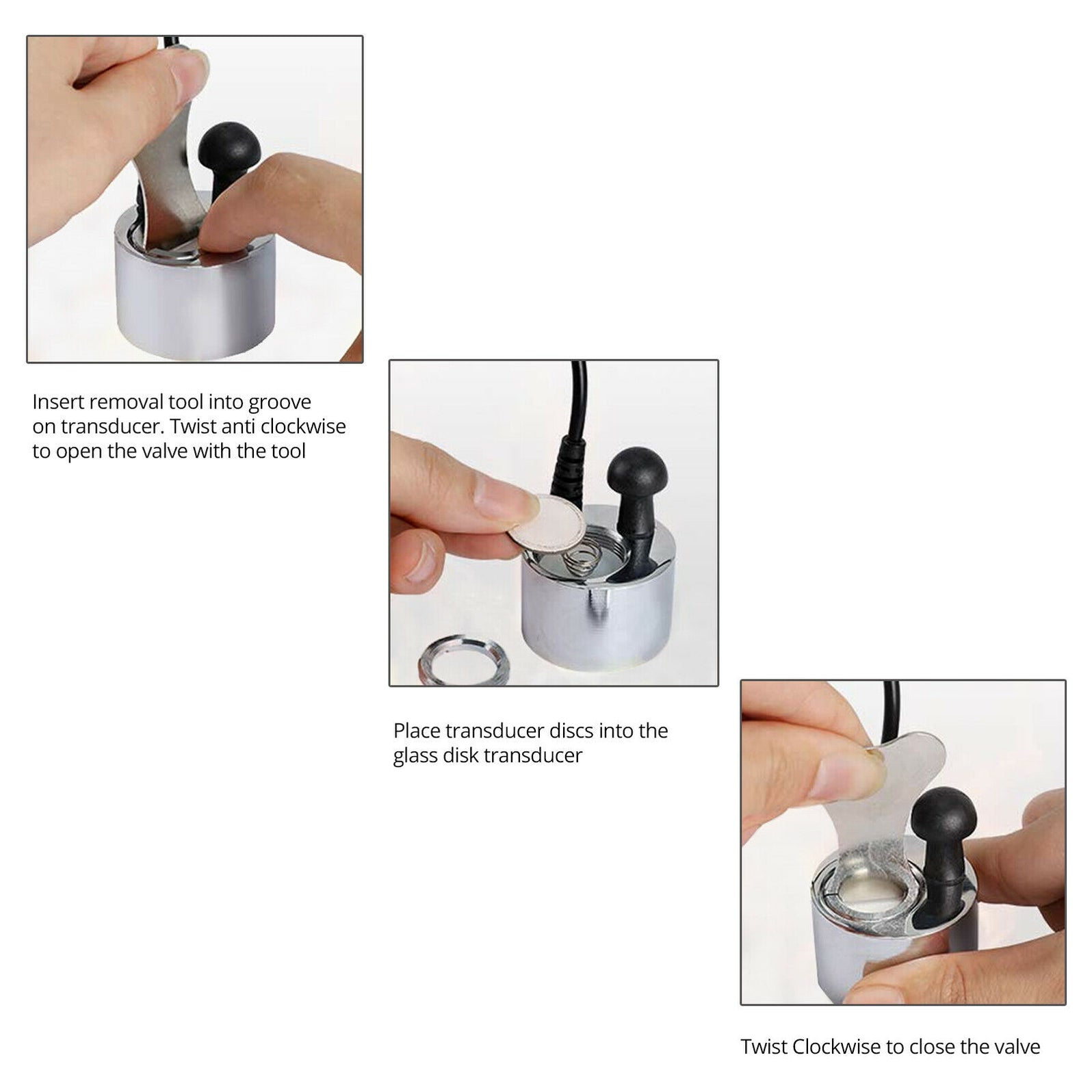 Insert removal tool into groove on transducer. Twist anti clockwise to open the valve with the tool

Place transducer discs into the glass disk transducer

Twist Clockwise to close the valve