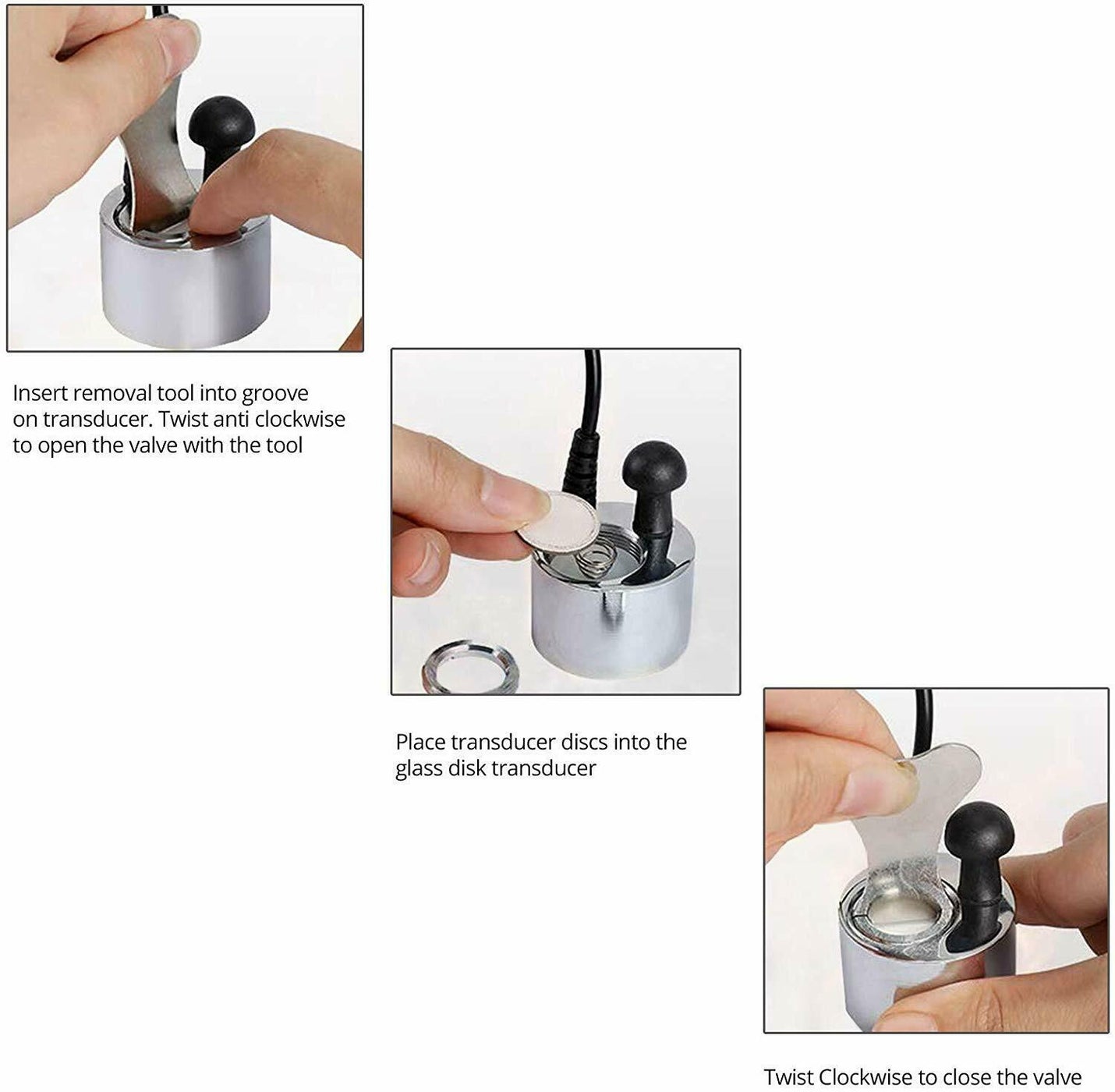 Insert removal tool into groove on transducer. Twist anti clockwise to open the valve with the tool

Place transducer discs into the glass disk transducer

Twist Clockwise to close the valve