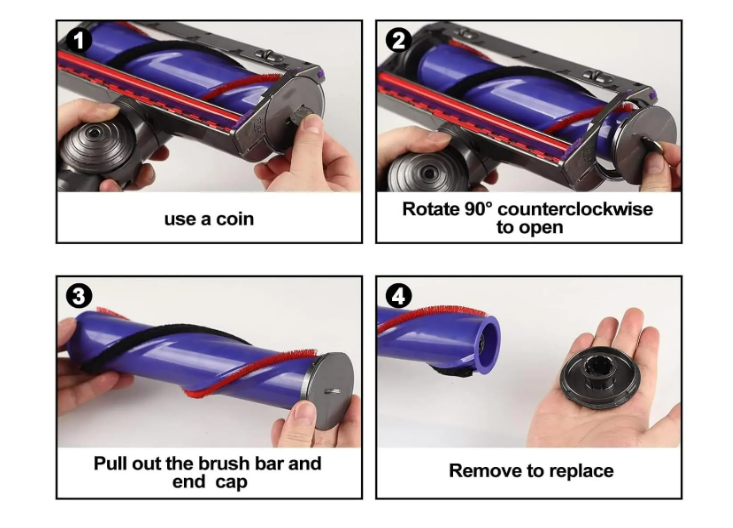 1

use a coin

2

Rotate 90° counterclockwise to open

3

Pull out the brush bar and end cap

4

Remove to replace