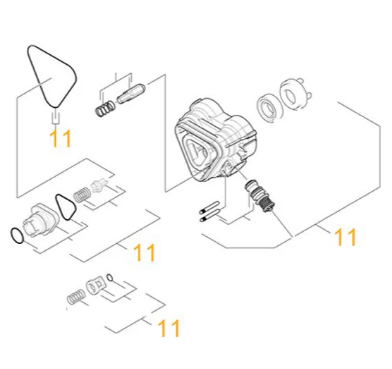 11

11

11

11